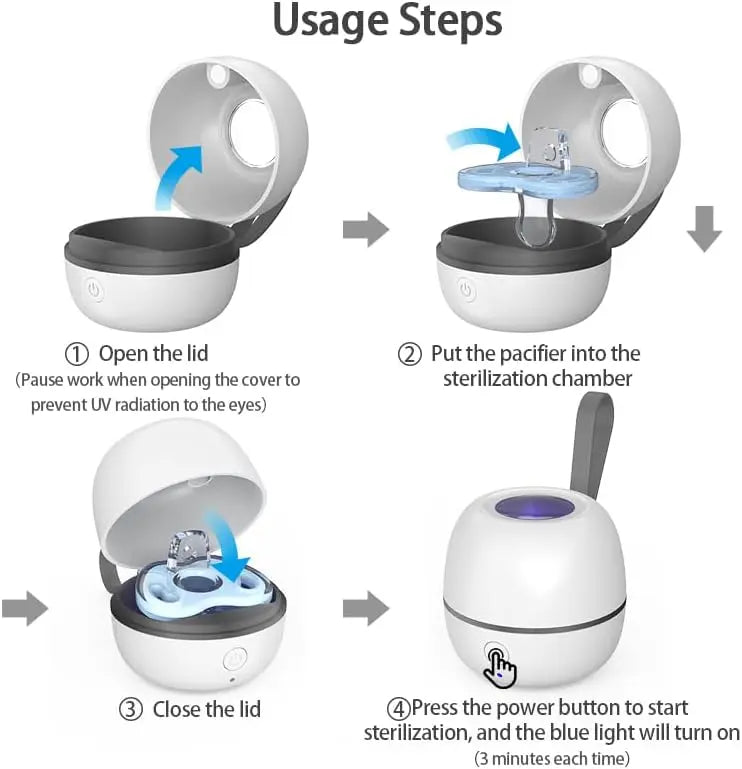 Usage Steps

① Open the lid
(Pause work when opening the cover to prevent UV radiation to the eyes)

② Put the pacifier into the sterilization chamber

③ Close the lid

④Press the power button to start sterilization, and the blue light will turn on
(3 minutes each time)